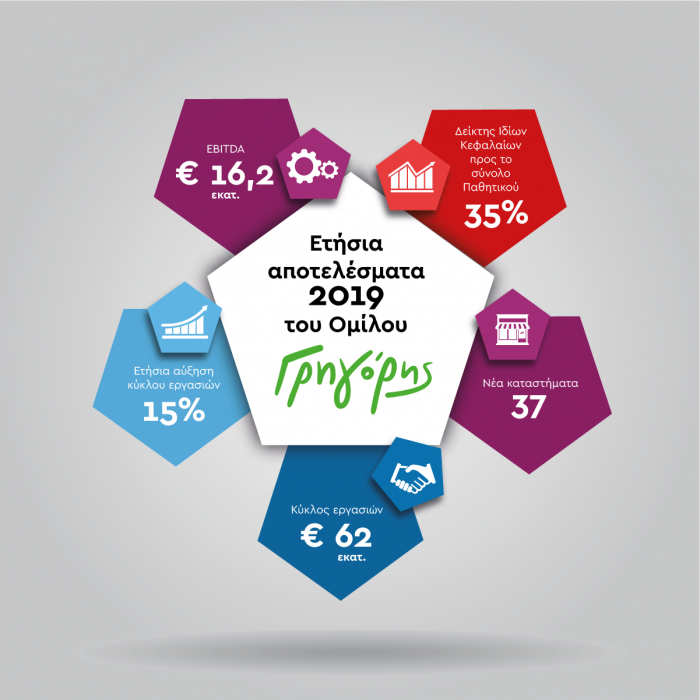 EBITDA
€ 16,2
εκατ.

Δείκτης Ιδίων Κεφαλαίων προς το σύνολο Παθητικού
35%

Ετήσια αποτελέσματα 2019 του Ομίλου
Γρηγόρης

Ετήσια αύξηση κύκλου εργασιών
15%

Νέα καταστήματα
37

Κύκλος εργασιών
€ 62
εκατ.